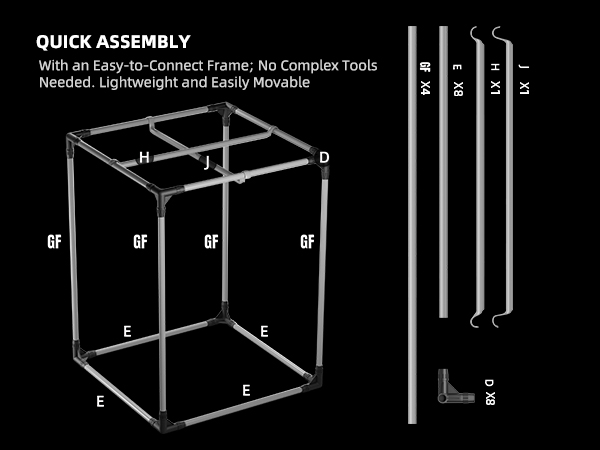 QUICK ASSEMBLY
With an Easy-to-Connect Frame; No Complex Tools Needed. Lightweight and Easily Movable

H
J
D
GF
GF
GF
GF
E
E
E
E

GF X4
E X8
H X1
J X1
D X8