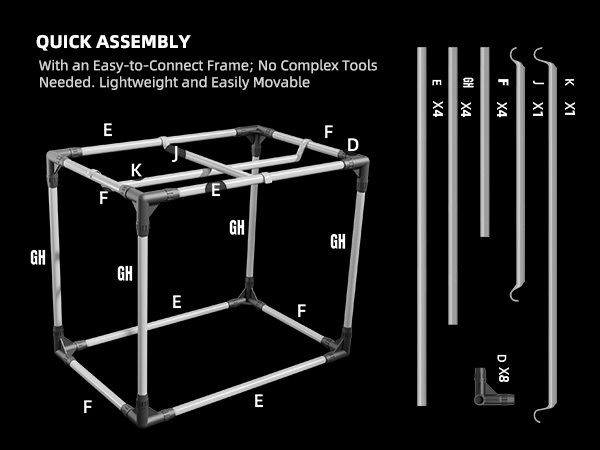 QUICK ASSEMBLY
With an Easy-to-Connect Frame; No Complex Tools Needed. Lightweight and Easily Movable

E
F
D
J
K
F
E
GH
GH
GH
GH
E
F
F
E

E X4
GH X4
F X4
J X1
K X1
D X8