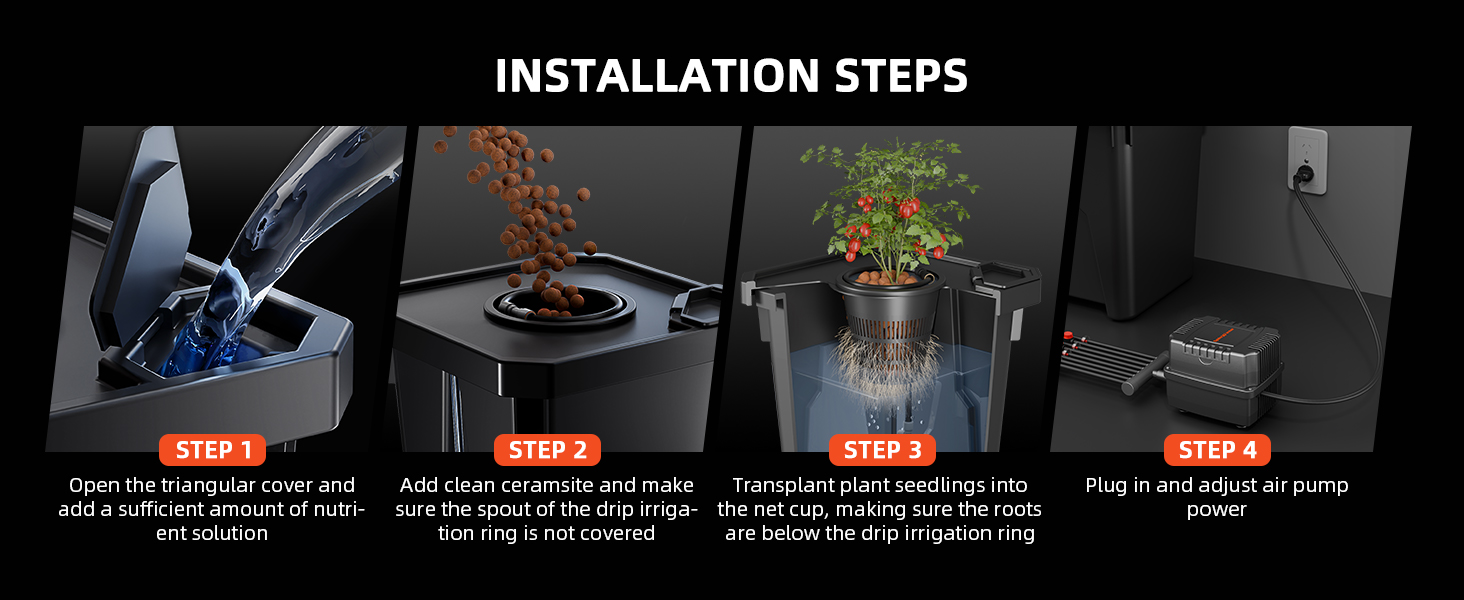 INSTALLATION STEPS

STEP 1
Open the triangular cover and add a sufficient amount of nutrient solution

STEP 2
Add clean ceramsite and make sure the spout of the drip irrigation ring is not covered

STEP 3
Transplant plant seedlings into the net cup, making sure the roots are below the drip irrigation ring

STEP 4
Plug in and adjust air pump power