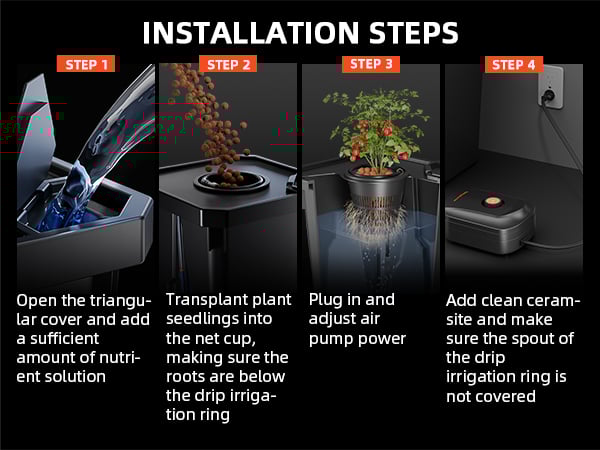 INSTALLATION STEPS

STEP 1

Open the triangular cover and add a sufficient amount of nutrient solution

STEP 2

Transplant plant seedlings into the net cup, making sure the roots are below the drip irrigation ring

STEP 3

Plug in and adjust air pump power

STEP 4

Add clean ceramsite and make sure the spout of the drip irrigation ring is not covered